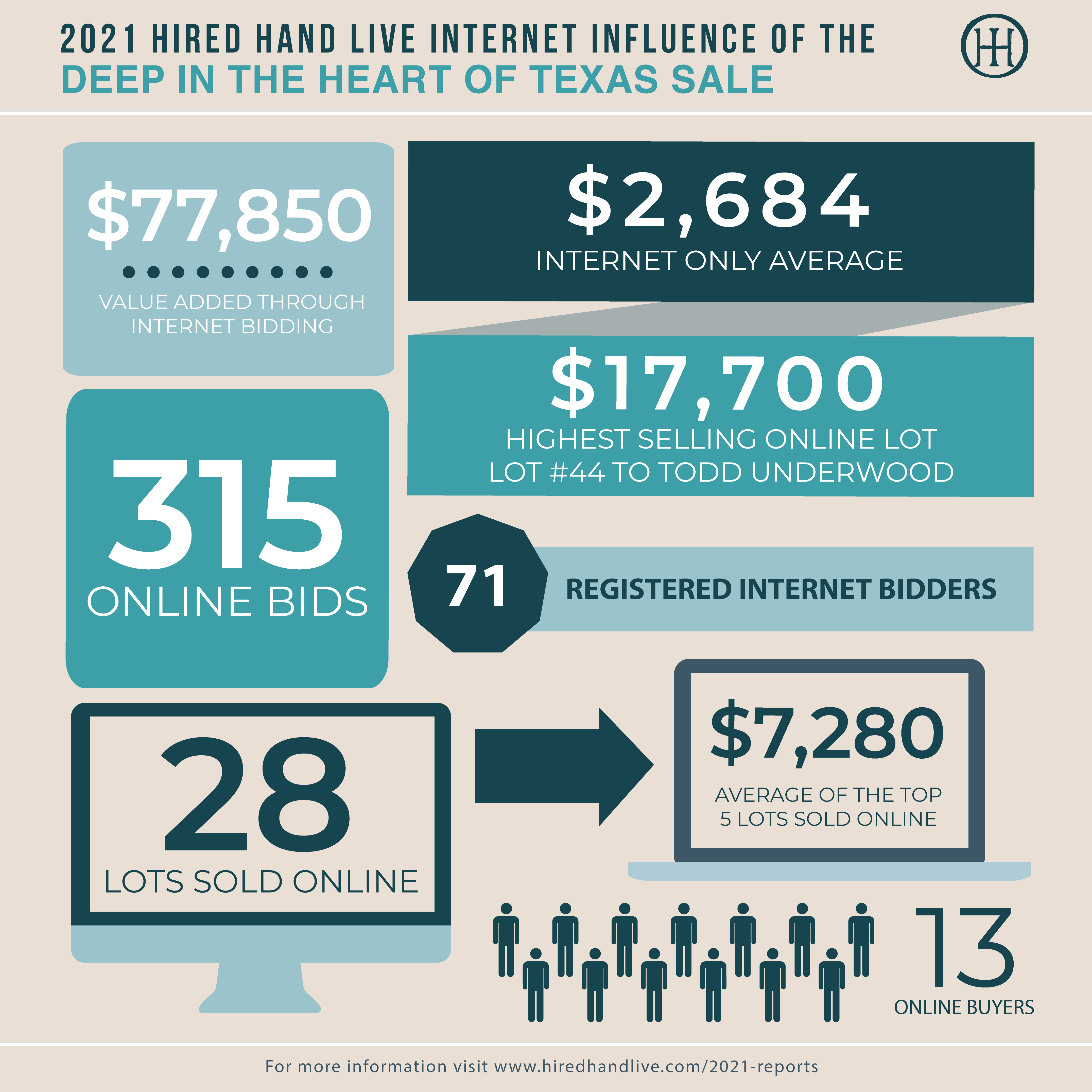 2021 HIRED HAND LIVE INTERNET INFLUENCE OF THE
DEEP IN THE HEART OF TEXAS SALE

HH

$77,850
VALUE ADDED THROUGH INTERNET BIDDING

$2,684
INTERNET ONLY AVERAGE

$17,700
HIGHEST SELLING ONLINE LOT
LOT #44 TO TODD UNDERWOOD

315
ONLINE BIDS

71
REGISTERED INTERNET BIDDERS

28
LOTS SOLD ONLINE

$7,280
AVERAGE OF THE TOP 5 LOTS SOLD ONLINE

13
ONLINE BUYERS

For more information visit www.hiredhandlive.com/2021-reports