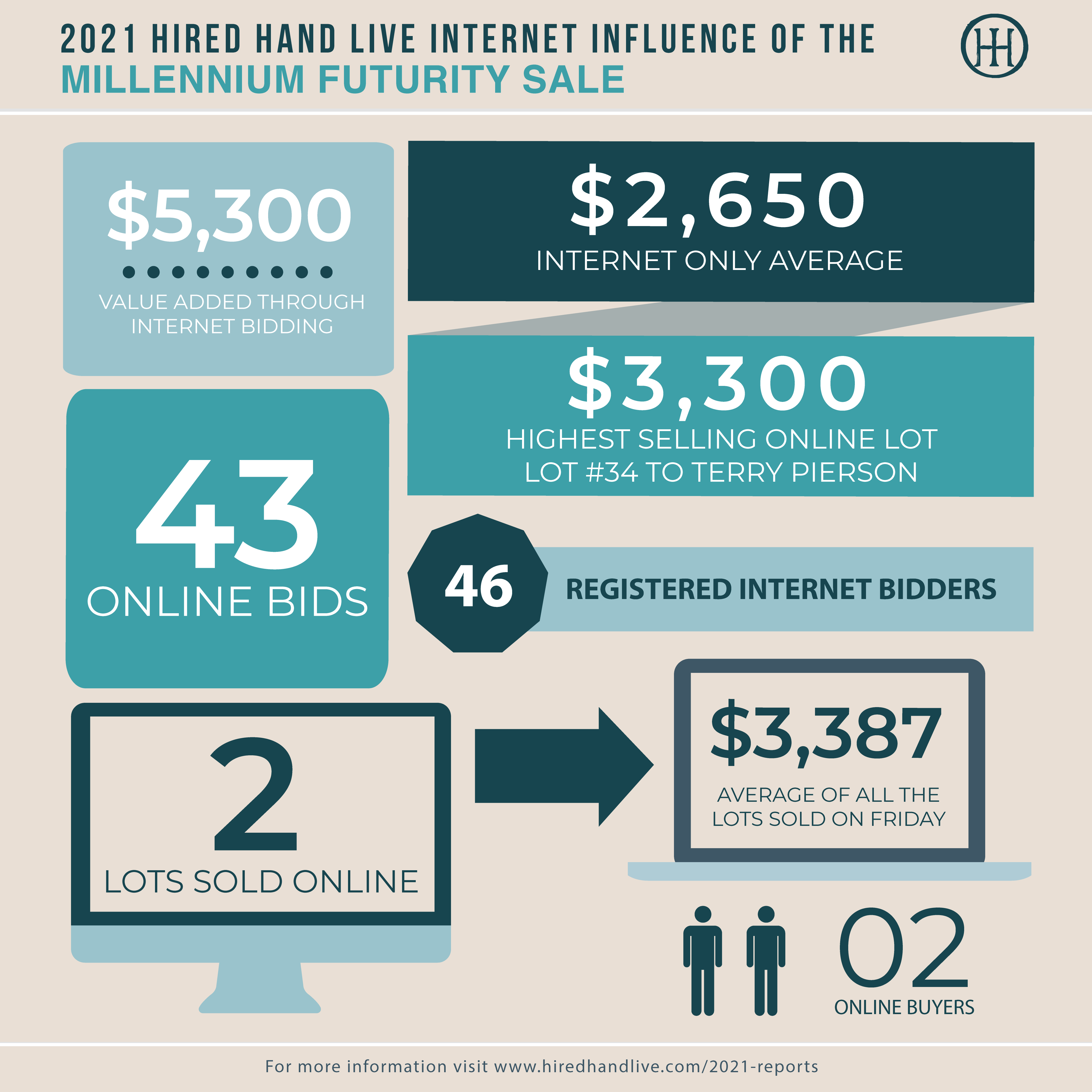 2021 HIRED HAND LIVE INTERNET INFLUENCE OF THE
MILLENNIUM FUTURITY SALE

HH

$5,300
VALUE ADDED THROUGH INTERNET BIDDING

$2,650
INTERNET ONLY AVERAGE

$3,300
HIGHEST SELLING ONLINE LOT
LOT #34 TO TERRY PIERSON

43
ONLINE BIDS

46
REGISTERED INTERNET BIDDERS

2
LOTS SOLD ONLINE

$3,387
AVERAGE OF ALL THE LOTS SOLD ON FRIDAY

02
ONLINE BUYERS

For more information visit www.hiredhandlive.com/2021-reports